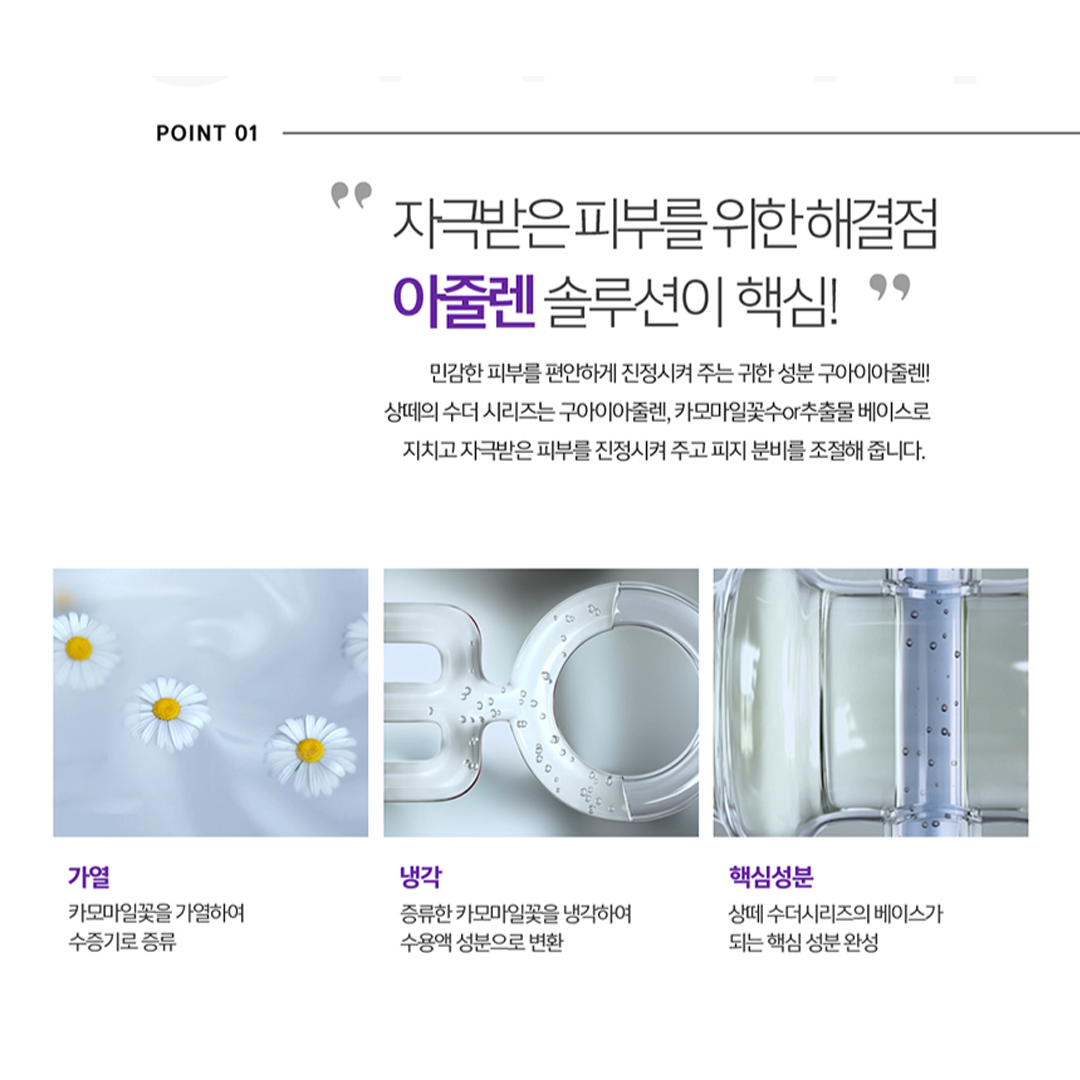 POINT 01

" 자극받은 피부를 위한 해결점
아줄렌 솔루션이 핵심! "

민감한 피부를 편안하게 진정시켜 주는 귀한 성분 구아이아줄렌!
상떼의 수더 시리즈는 구아이아줄렌, 카모마일꽃수or추출물 베이스로
지치고 자극받은 피부를 진정시켜 주고 피지 분비를 조절해 줍니다.

가열
카모마일꽃을 가열하여
수증기로 증류

냉각
증류한 카모마일꽃을 냉각하여
수용액 성분으로 변환

핵심성분
상떼 수더시리즈의 베이스가
되는 핵심 성분 완성